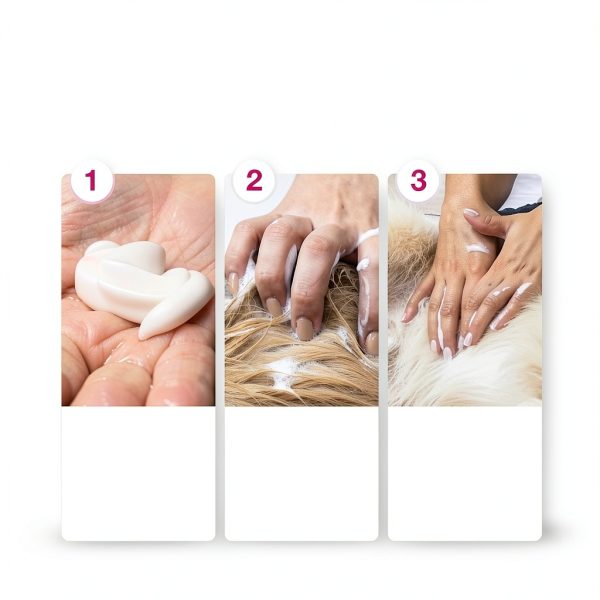 1

2

3